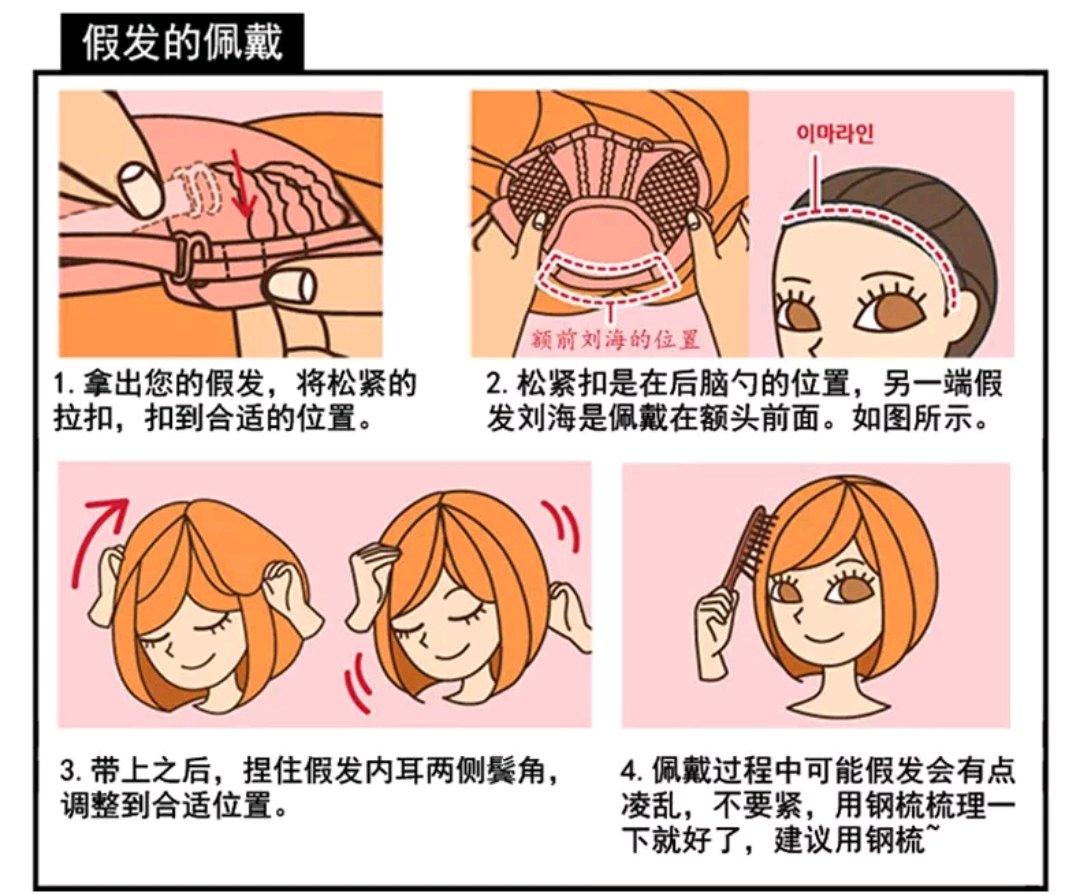 假发的佩戴

1. 拿出您的假发，将松紧的拉扣，扣到合适的位置。

이마라인

额前刘海的位置

2. 松紧扣是在后脑勺的位置，另一端假发刘海是佩戴在额头前面。如图所示。

3. 带上之后，捏住假发内耳两侧鬓角，调整到合适位置。

4. 佩戴过程中可能假发会有点凌乱，不要紧，用钢梳梳理一下就好了，建议用钢梳~