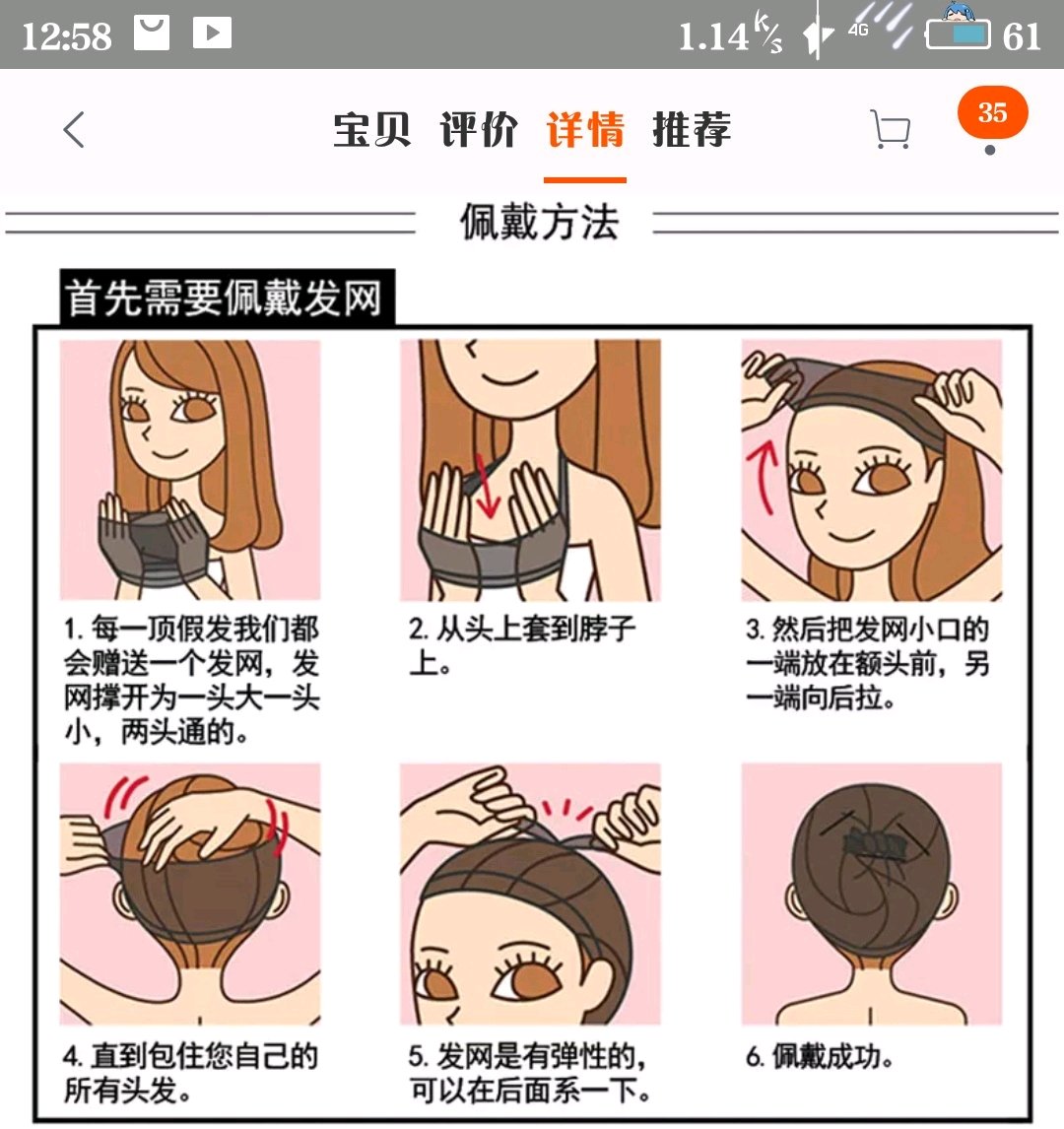 12:58 1.14 K/s 4G 61

宝贝 评价 详情 推荐 35

佩戴方法

首先需要佩戴发网

1. 每一顶假发我们都会赠送一个发网，发网撑开为一头大一头小，两头通的。

2. 从头上套到脖子上。

3. 然后把发网小口的一端放在额头前，另一端向后拉。

4. 直到包住您自己的所有头发。

5. 发网是有弹性的，可以在后面系一下。

6. 佩戴成功。